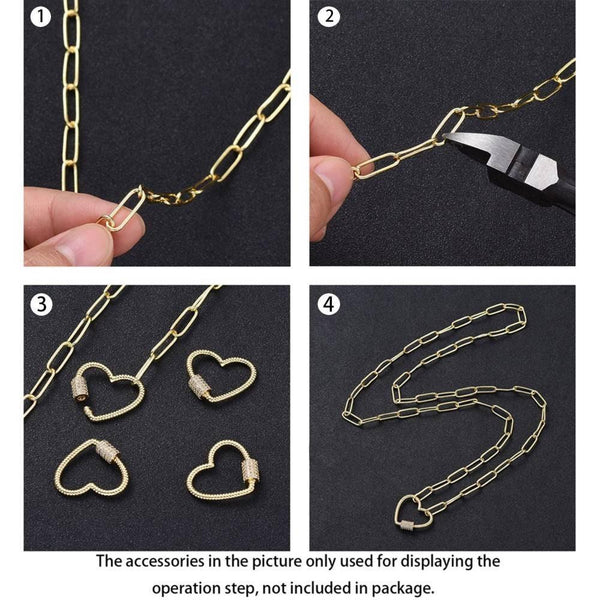 1

2

3

4

The accessories in the picture only used for displaying the operation step, not included in package.