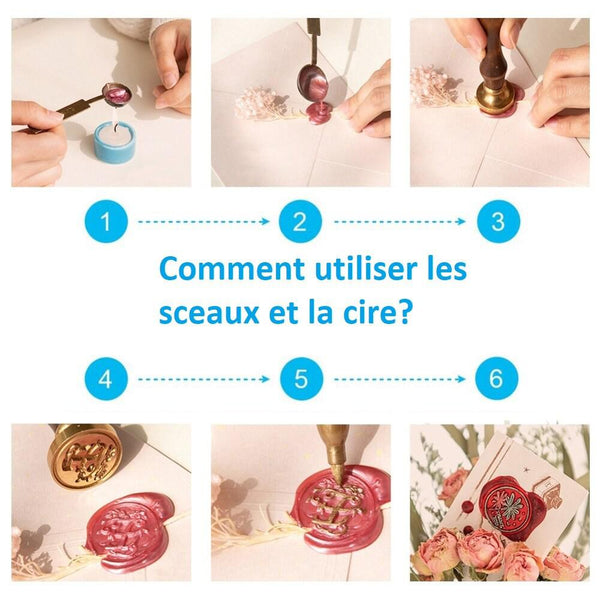 1
2
3

Comment utiliser les sceaux et la cire?

4
5
6